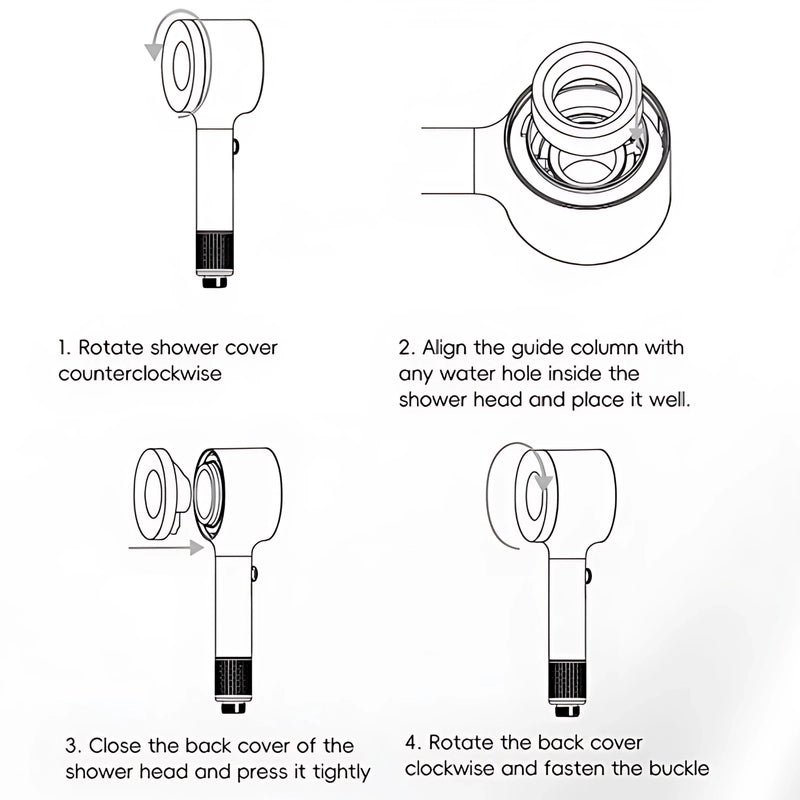 1. Rotate shower cover counterclockwise

2. Align the guide column with any water hole inside the shower head and place it well.

3. Close the back cover of the shower head and press it tightly

4. Rotate the back cover clockwise and fasten the buckle